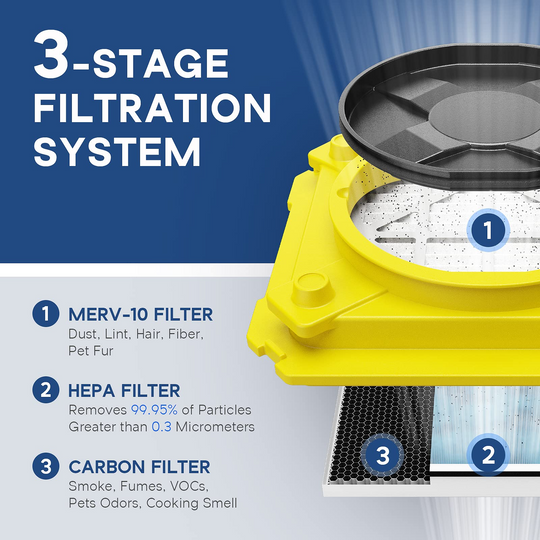 3-STAGE FILTRATION SYSTEM

1

1 MERV-10 FILTER
Dust, Lint, Hair, Fiber, Pet Fur

2 HEPA FILTER
Removes 99.95% of Particles Greater than 0.3 Micrometers

3 CARBON FILTER
Smoke, Fumes, VOCs, Pets Odors, Cooking Smell

3

2