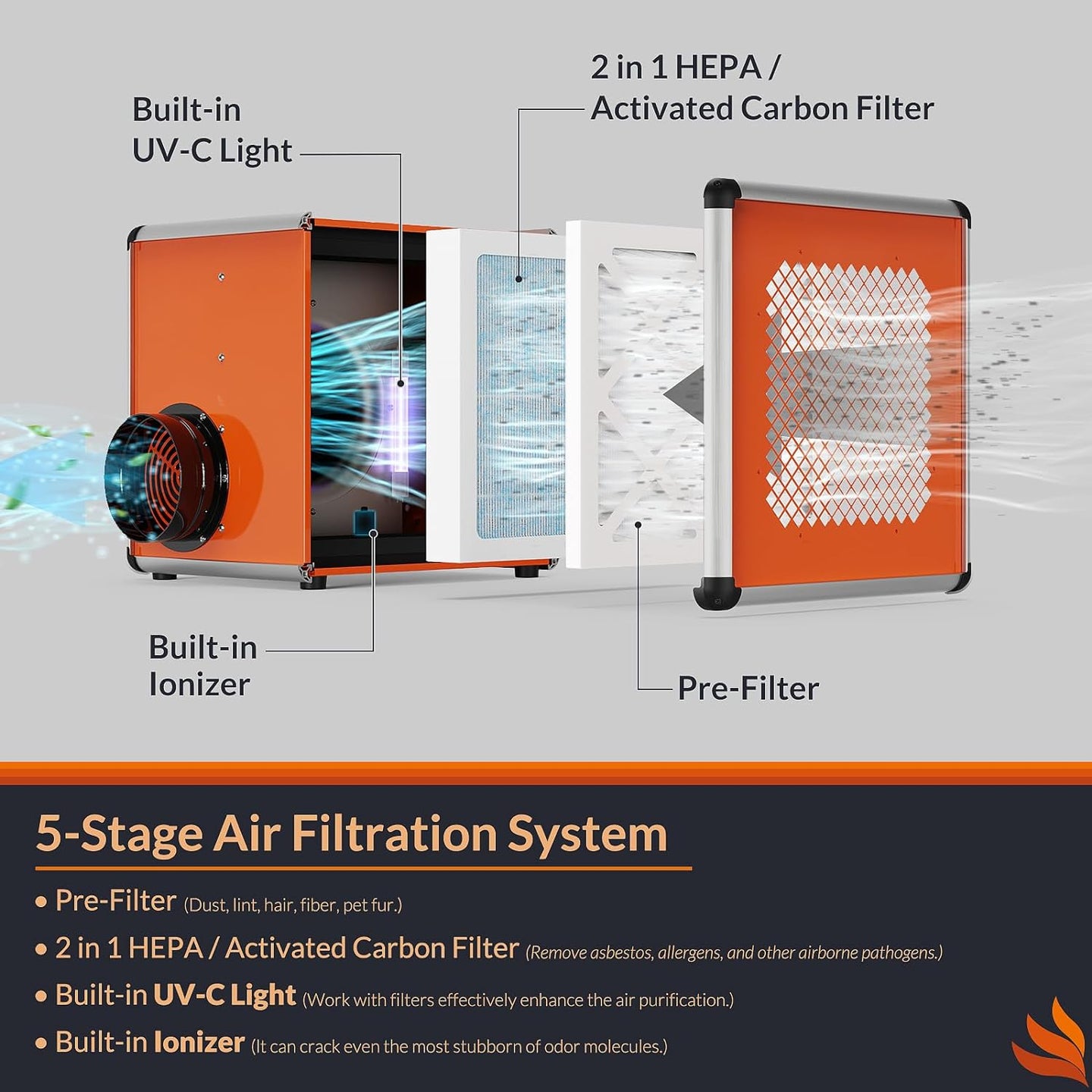 Built-in UV-C Light

2 in 1 HEPA / Activated Carbon Filter

Built-in Ionizer

Pre-Filter

5-Stage Air Filtration System

• Pre-Filter (Dust, lint, hair, fiber, pet fur.)
• 2 in 1 HEPA / Activated Carbon Filter (Remove asbestos, allergens, and other airborne pathogens.)
• Built-in UV-C Light (Work with filters effectively enhance the air purification.)
• Built-in Ionizer (It can crack even the most stubborn of odor molecules.)